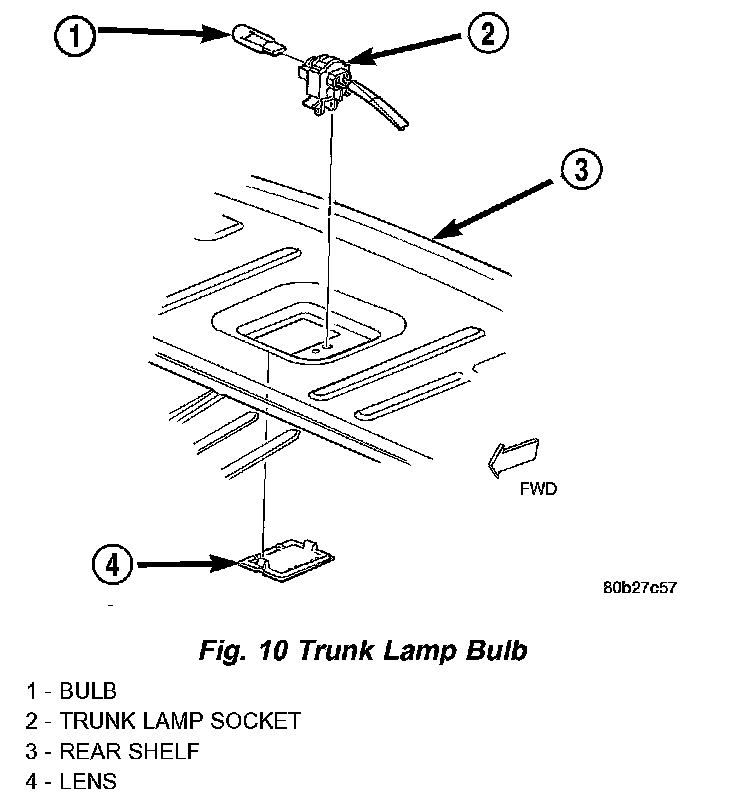 1

2

3

FWD

4

80b27c57

Fig. 10 Trunk Lamp Bulb

1 - BULB
2 - TRUNK LAMP SOCKET
3 - REAR SHELF
4 - LENS