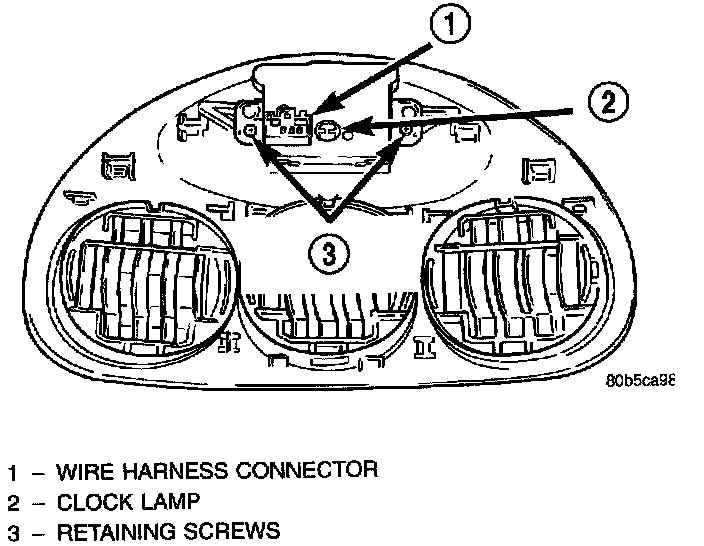 1

2

3

80b5ca98

1 – WIRE HARNESS CONNECTOR
2 – CLOCK LAMP
3 – RETAINING SCREWS