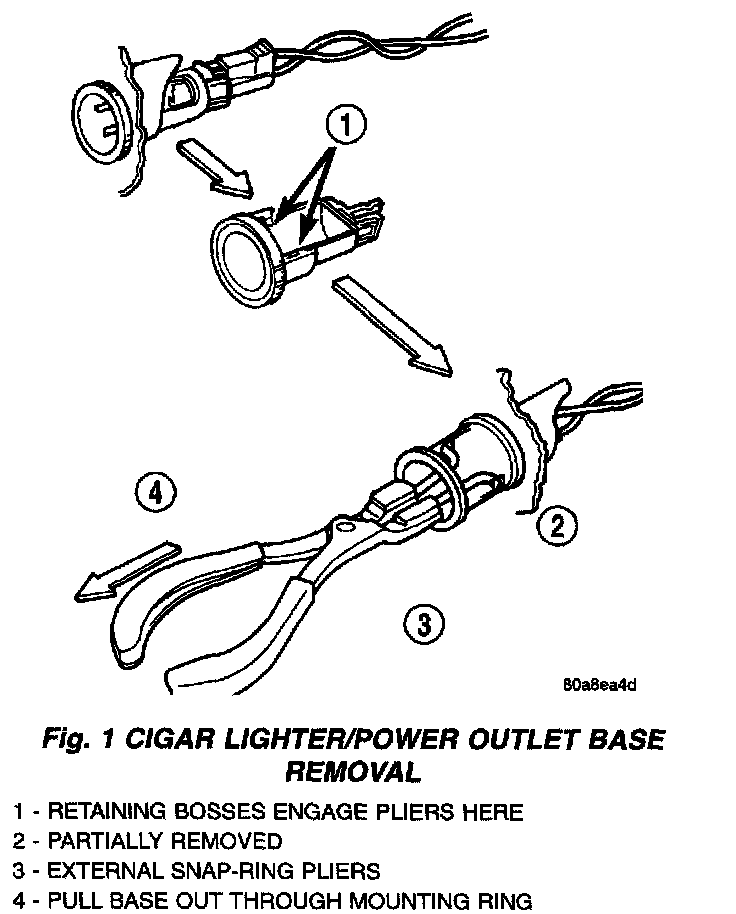 1

4

2

3

80a8ea4d

Fig. 1 CIGAR LIGHTER/POWER OUTLET BASE REMOVAL

1 - RETAINING BOSSES ENGAGE PLIERS HERE
2 - PARTIALLY REMOVED
3 - EXTERNAL SNAP-RING PLIERS
4 - PULL BASE OUT THROUGH MOUNTING RING