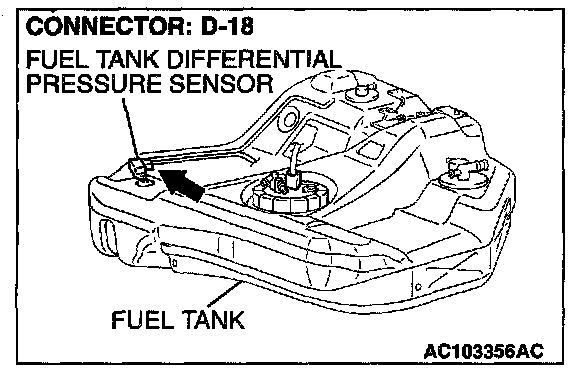 CONNECTOR: D-18
FUEL TANK DIFFERENTIAL PRESSURE SENSOR

FUEL TANK

AC103356AC