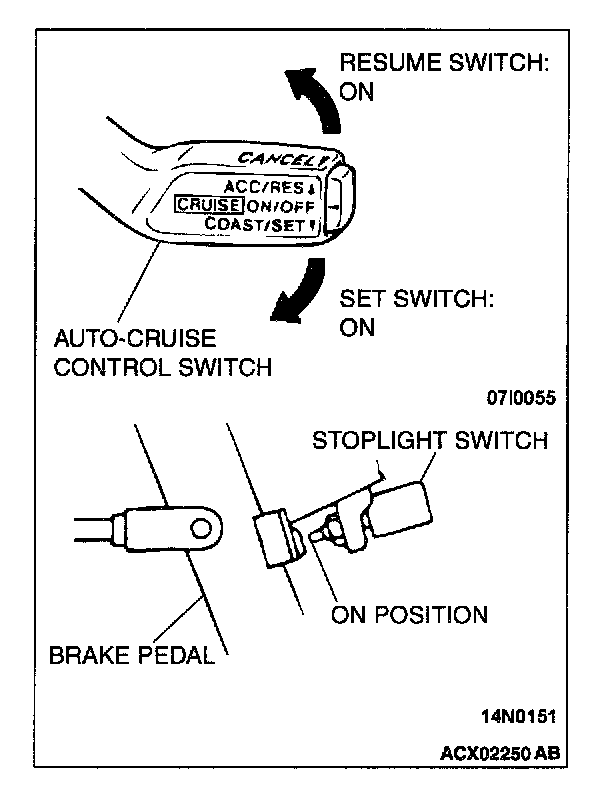 RESUME SWITCH: ON

CANCEL
ACC/RES
CRUISE ON/OFF
COAST/SET

SET SWITCH: ON

AUTO-CRUISE CONTROL SWITCH

07I0055

STOPLIGHT SWITCH

ON POSITION

BRAKE PEDAL

14N0151

ACX02250 AB