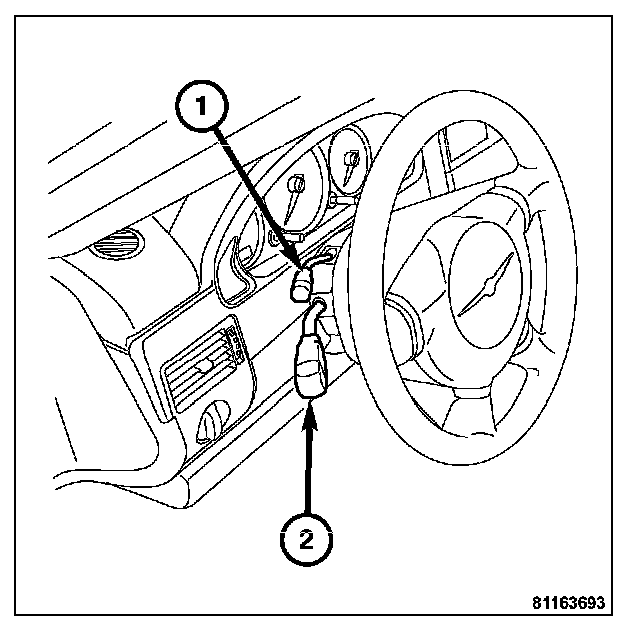 1

2

81163693