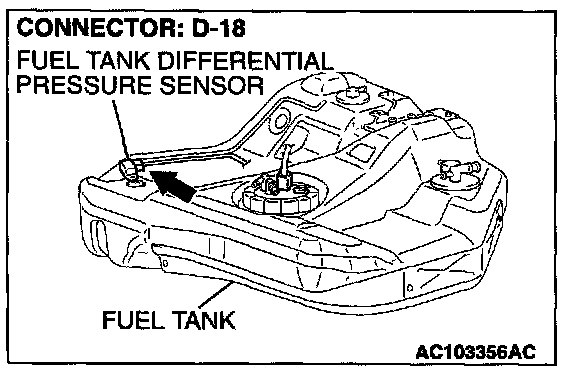 CONNECTOR: D-18

FUEL TANK DIFFERENTIAL PRESSURE SENSOR

FUEL TANK

AC103356AC