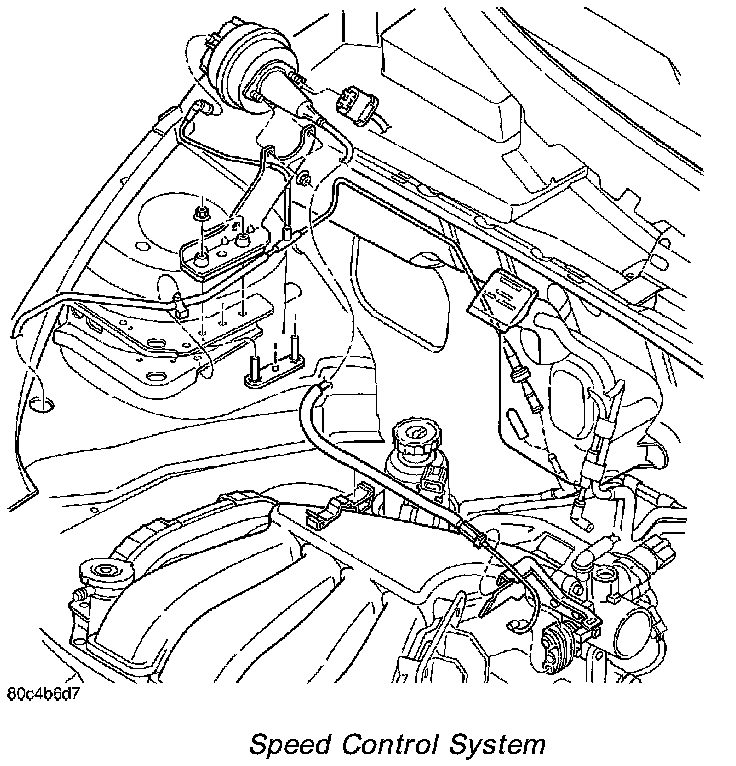 80c4b6d7

Speed Control System