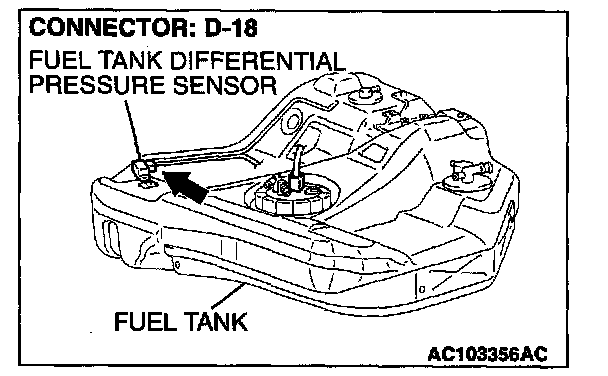 CONNECTOR: D-18

FUEL TANK DIFFERENTIAL PRESSURE SENSOR

FUEL TANK

AC103356AC