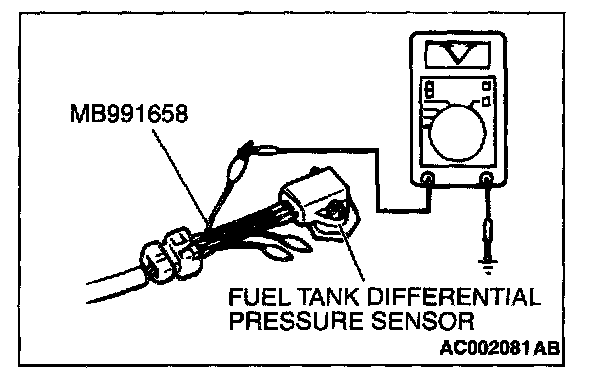 MB991658

FUEL TANK DIFFERENTIAL PRESSURE SENSOR

AC002081 AB