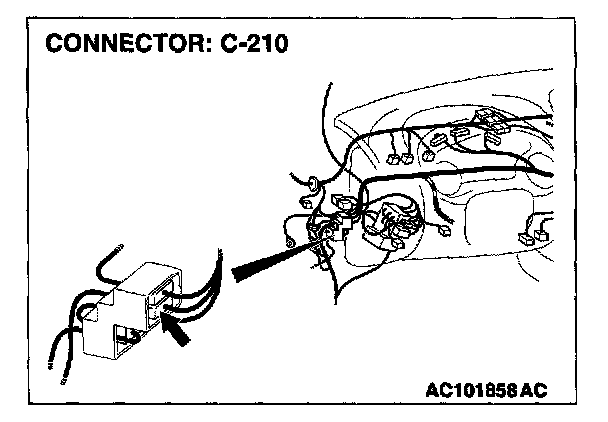 CONNECTOR: C-210

AC101858AC