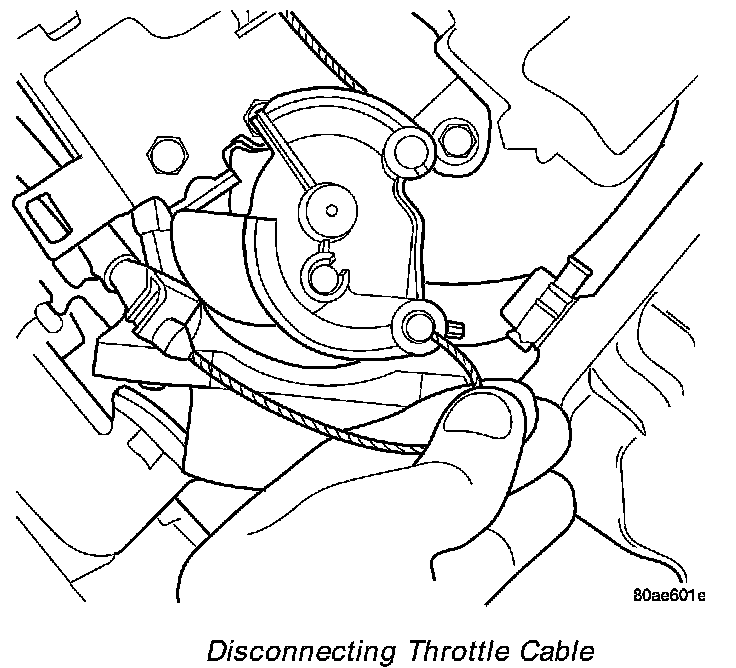 80ae601e

Disconnecting Throttle Cable