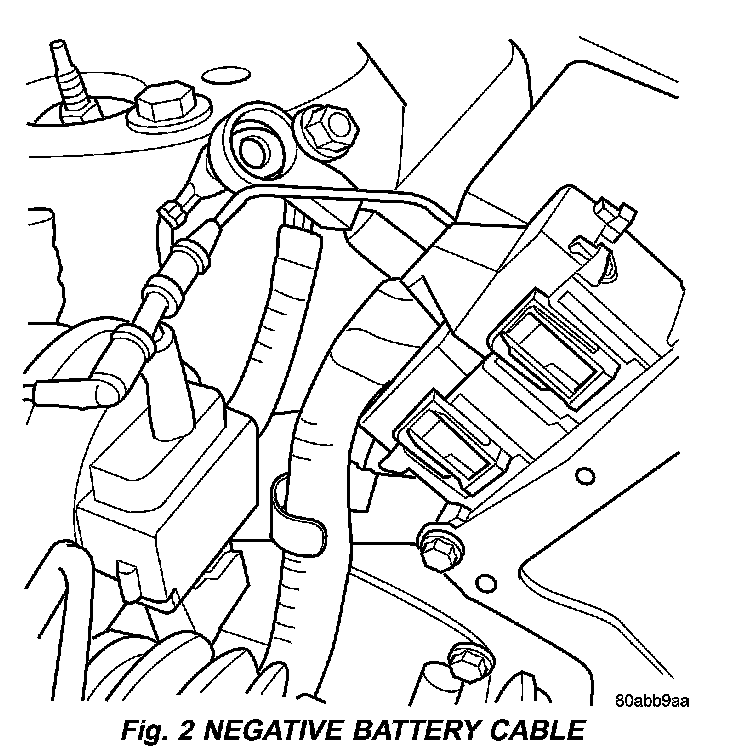 80abb9aa

Fig. 2 NEGATIVE BATTERY CABLE