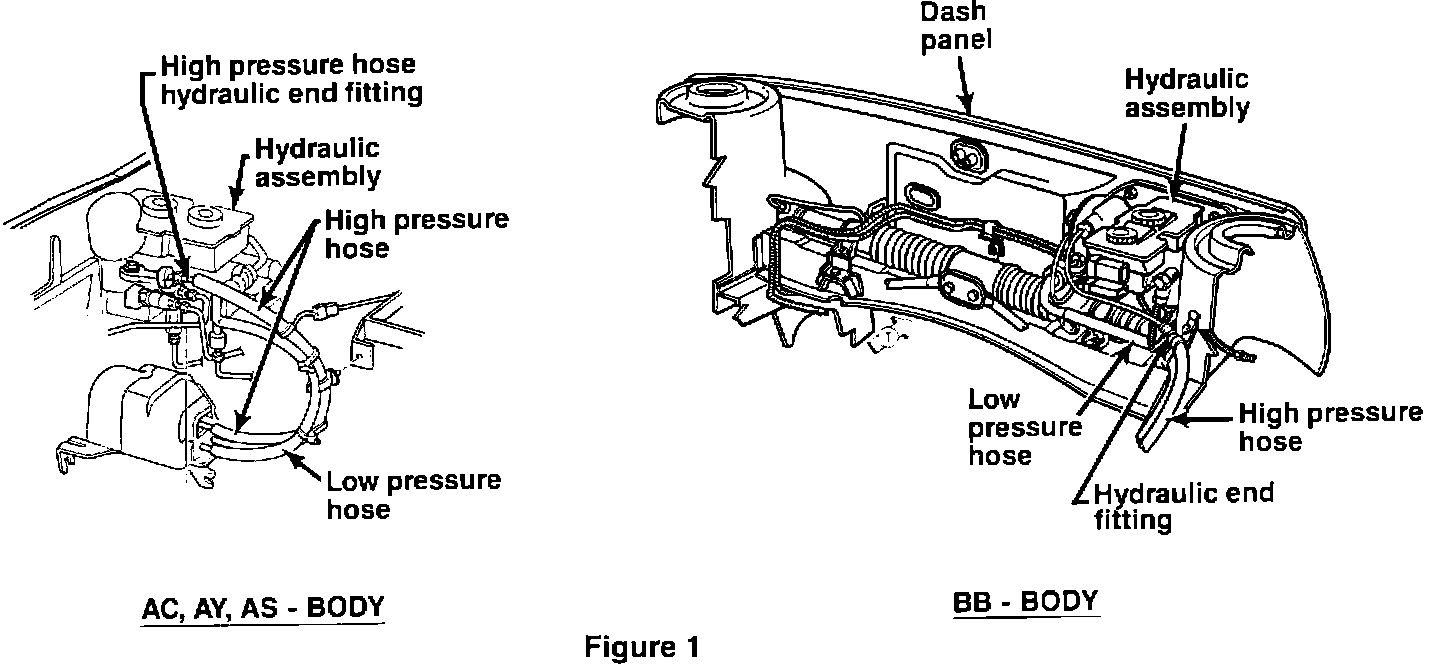 High pressure hose hydraulic end fitting

Hydraulic assembly

High pressure hose

Low pressure hose

AC, AY, AS - BODY

Dash panel

Hydraulic assembly

Low pressure hose

High pressure hose

Hydraulic end fitting

BB - BODY

Figure 1