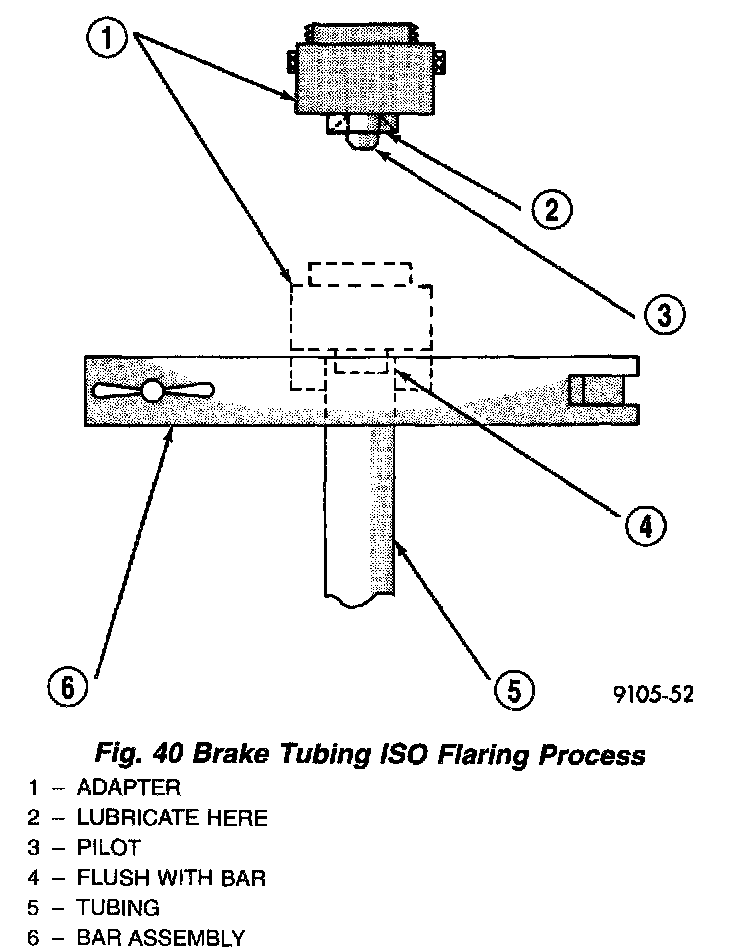 1

2

3

4

6

5

9105-52

Fig. 40 Brake Tubing ISO Flaring Process

1 – ADAPTER
2 – LUBRICATE HERE
3 – PILOT
4 – FLUSH WITH BAR
5 – TUBING
6 – BAR ASSEMBLY