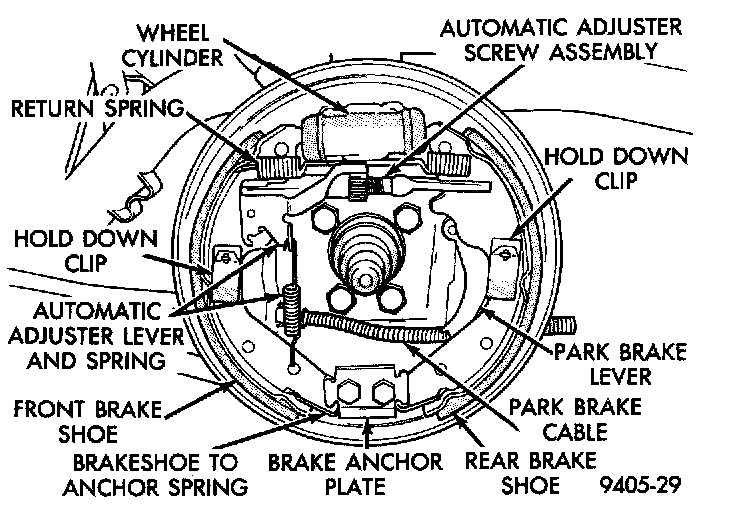 WHEEL CYLINDER

AUTOMATIC ADJUSTER SCREW ASSEMBLY

RETURN SPRING

HOLD DOWN CLIP

HOLD DOWN CLIP

AUTOMATIC ADJUSTER LEVER AND SPRING

PARK BRAKE LEVER

FRONT BRAKE SHOE

PARK BRAKE CABLE

BRAKESHOE TO ANCHOR SPRING

BRAKE ANCHOR PLATE

REAR BRAKE SHOE

9405-29