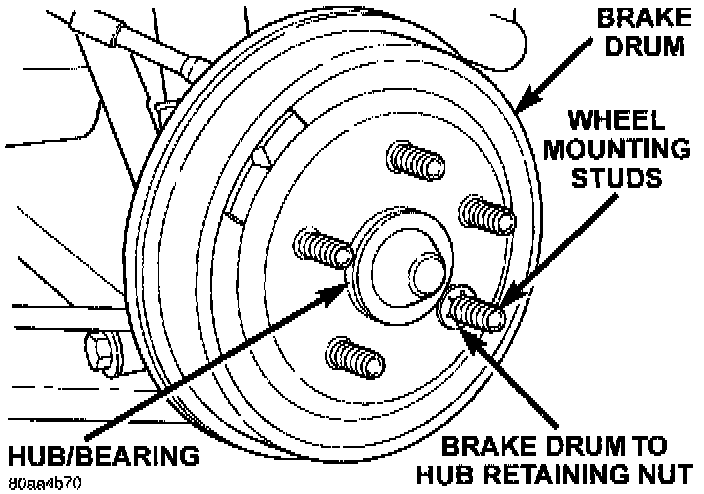 BRAKE DRUM

WHEEL MOUNTING STUDS

HUB/BEARING

BRAKE DRUM TO HUB RETAINING NUT

80aa4b70