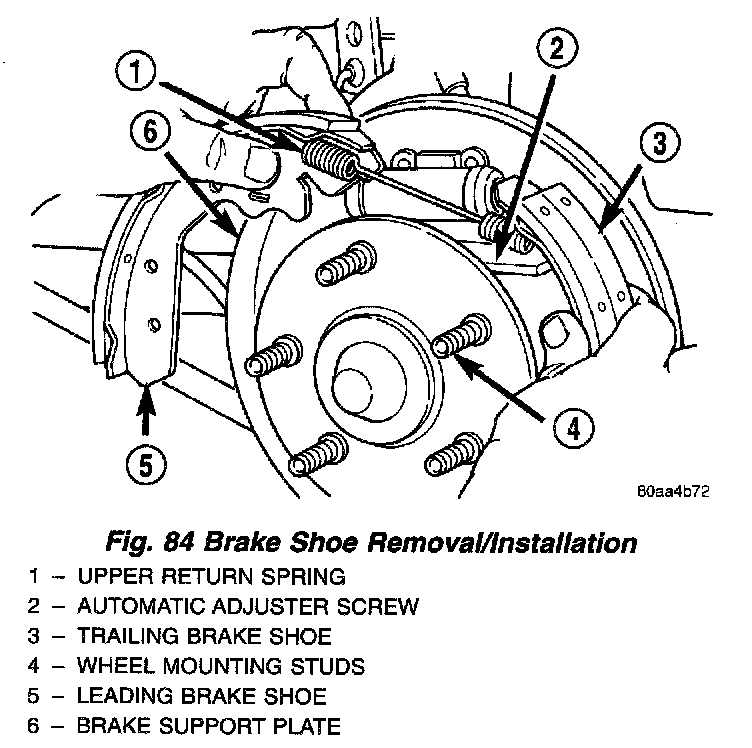 1
2
6
3
4
5
80aa4b72

Fig. 84 Brake Shoe Removal/Installation

1 – UPPER RETURN SPRING
2 – AUTOMATIC ADJUSTER SCREW
3 – TRAILING BRAKE SHOE
4 – WHEEL MOUNTING STUDS
5 – LEADING BRAKE SHOE
6 – BRAKE SUPPORT PLATE