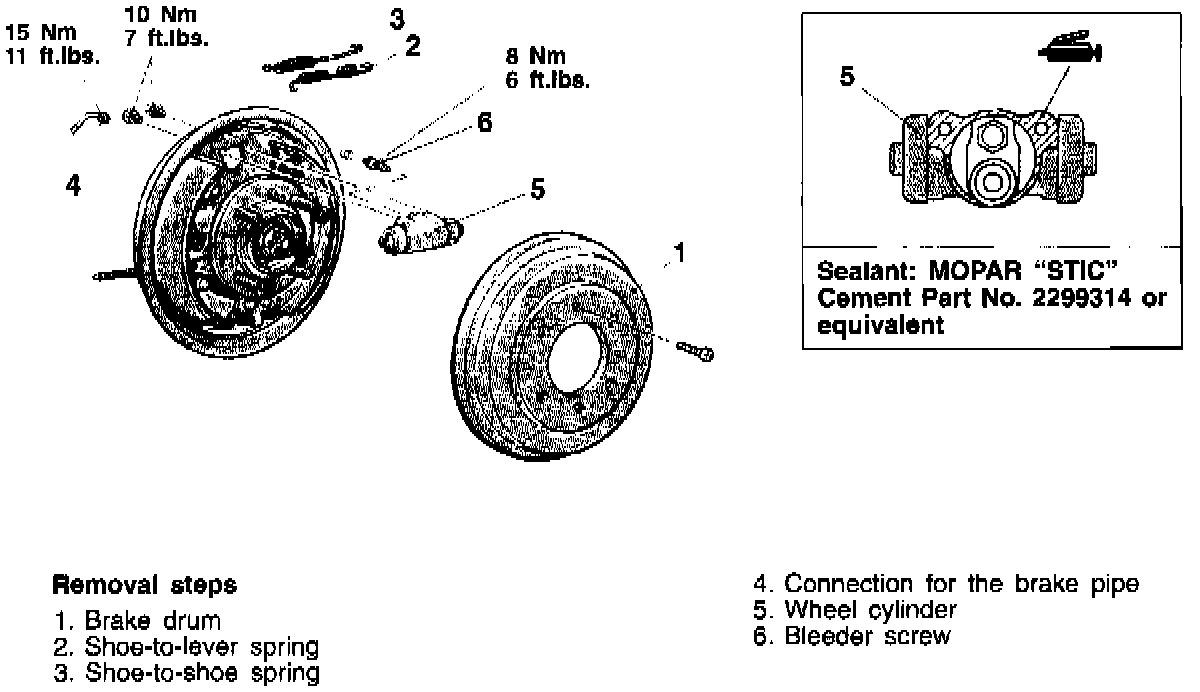 15 Nm
11 ft.lbs.

10 Nm
7 ft.lbs.

3
2

8 Nm
6 ft.lbs.

6

4

5

1

5

Sealant: MOPAR "STIC" Cement Part No. 2299314 or equivalent

Removal steps
1. Brake drum
2. Shoe-to-lever spring
3. Shoe-to-shoe spring
4. Connection for the brake pipe
5. Wheel cylinder
6. Bleeder screw