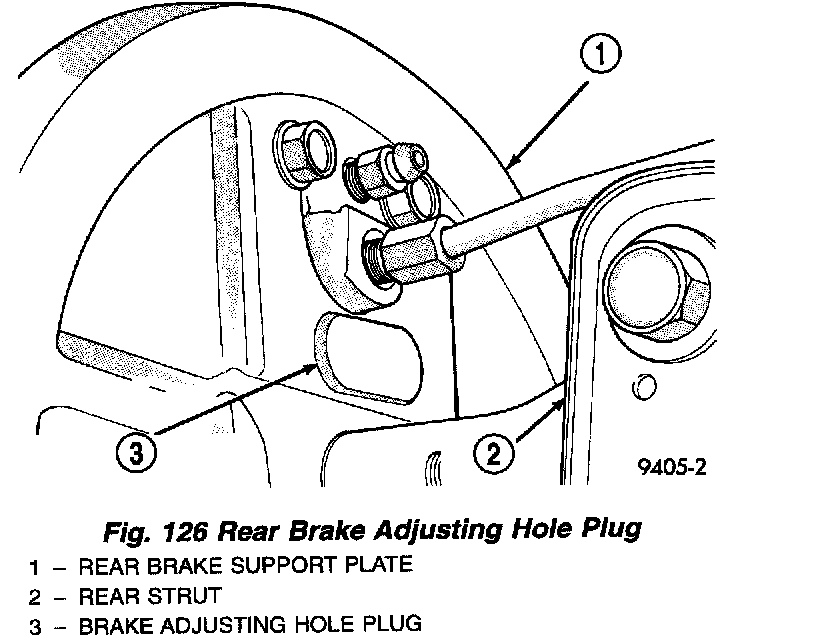 1

3

2

9405-2

Fig. 126 Rear Brake Adjusting Hole Plug

1 – REAR BRAKE SUPPORT PLATE
2 – REAR STRUT
3 – BRAKE ADJUSTING HOLE PLUG