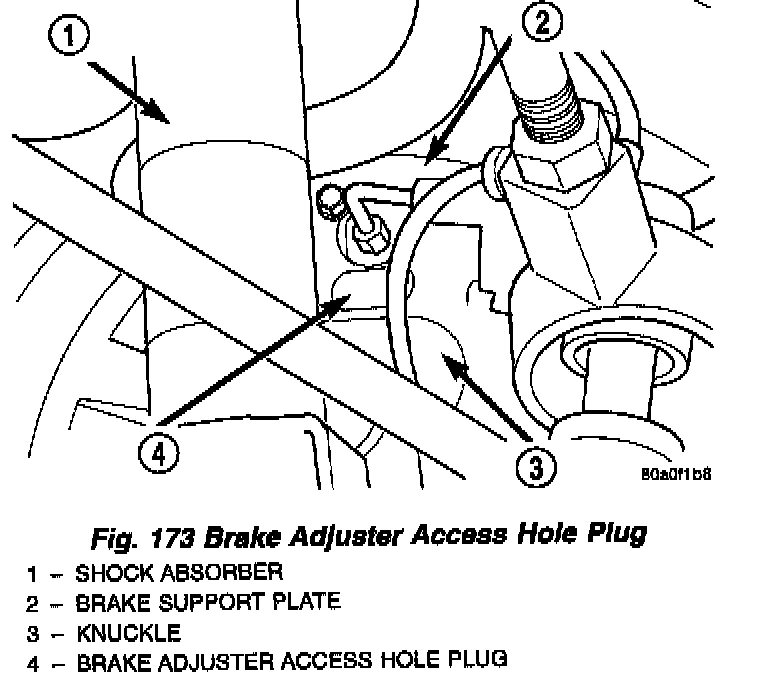 1
2
4
3
80a0f1b8

Fig. 173 Brake Adjuster Access Hole Plug

1 – SHOCK ABSORBER
2 – BRAKE SUPPORT PLATE
3 – KNUCKLE
4 – BRAKE ADJUSTER ACCESS HOLE PLUG