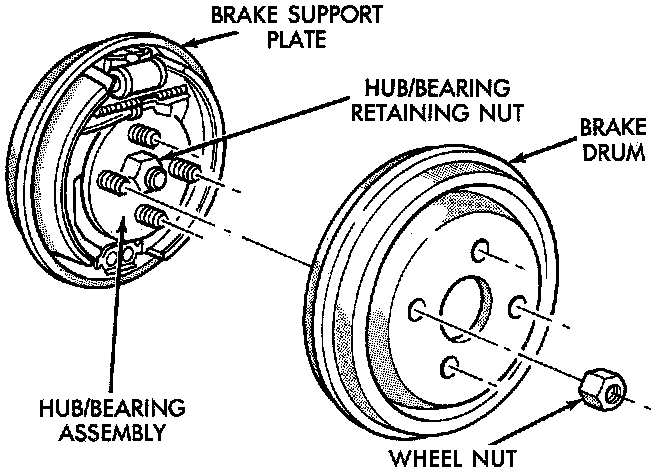 BRAKE SUPPORT PLATE

HUB/BEARING RETAINING NUT

BRAKE DRUM

HUB/BEARING ASSEMBLY

WHEEL NUT