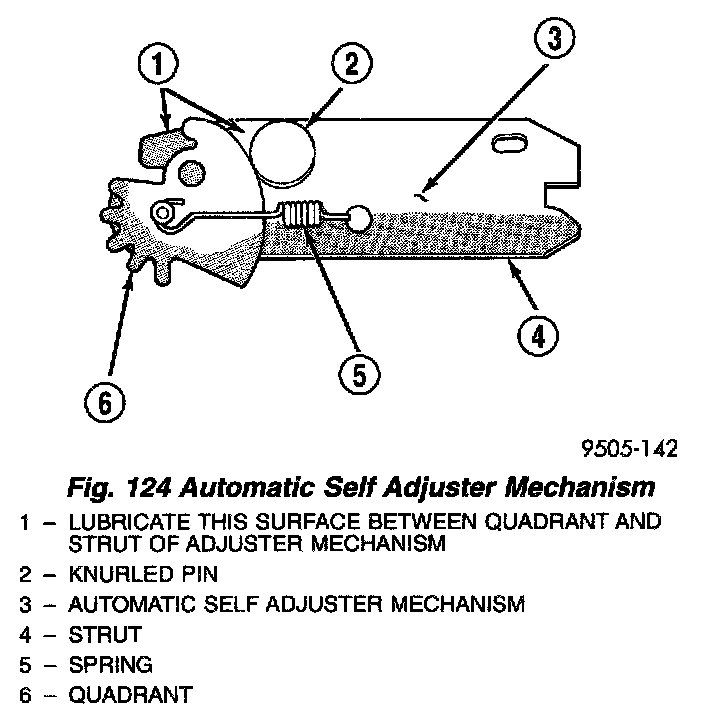 1
2
3
4
5
6

9505-142

Fig. 124 Automatic Self Adjuster Mechanism

1 – LUBRICATE THIS SURFACE BETWEEN QUADRANT AND STRUT OF ADJUSTER MECHANISM
2 – KNURLED PIN
3 – AUTOMATIC SELF ADJUSTER MECHANISM
4 – STRUT
5 – SPRING
6 – QUADRANT