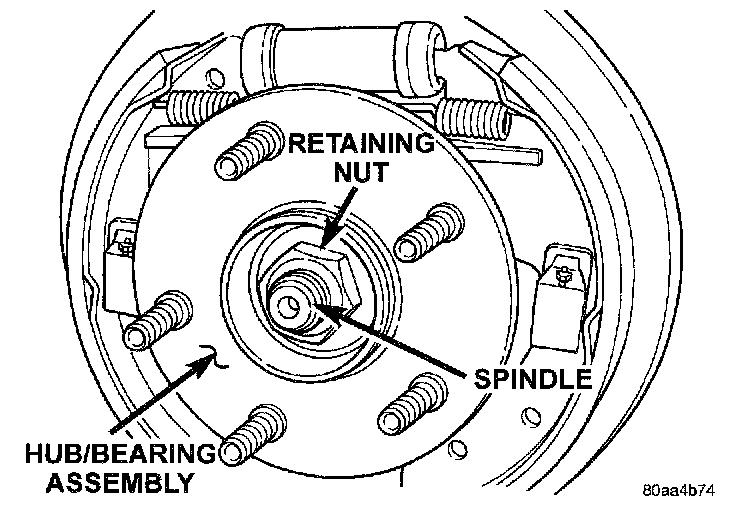 RETAINING NUT

SPINDLE

HUB/BEARING ASSEMBLY

80aa4b74