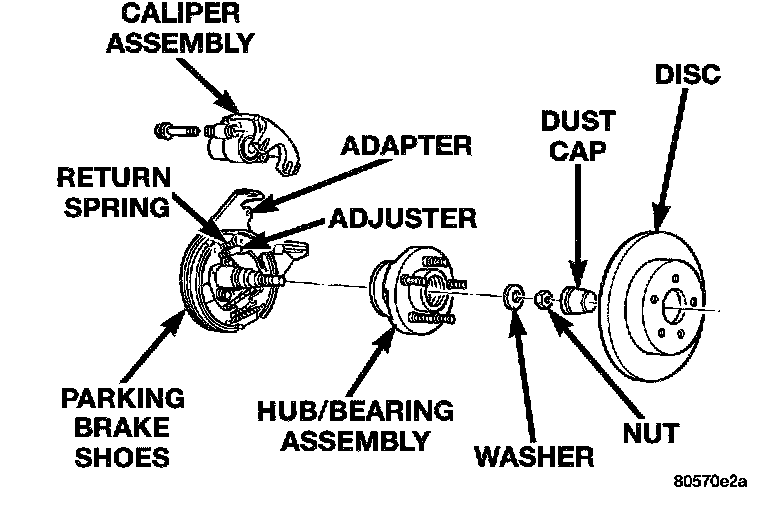 CALIPER ASSEMBLY

DISC

DUST CAP

ADAPTER

RETURN SPRING

ADJUSTER

PARKING BRAKE SHOES

HUB/BEARING ASSEMBLY

WASHER

NUT

80570e2a