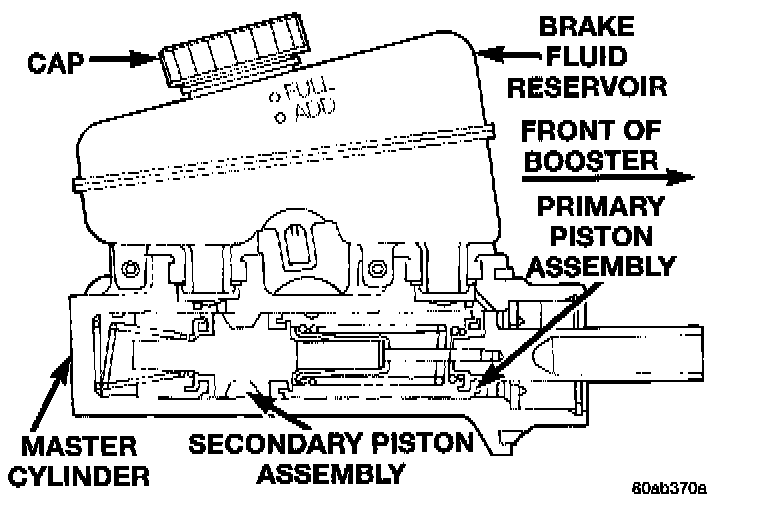 CAP

BRAKE FLUID RESERVOIR

FULL
ADD

FRONT OF BOOSTER

PRIMARY PISTON ASSEMBLY

MASTER CYLINDER

SECONDARY PISTON ASSEMBLY

80ab370a