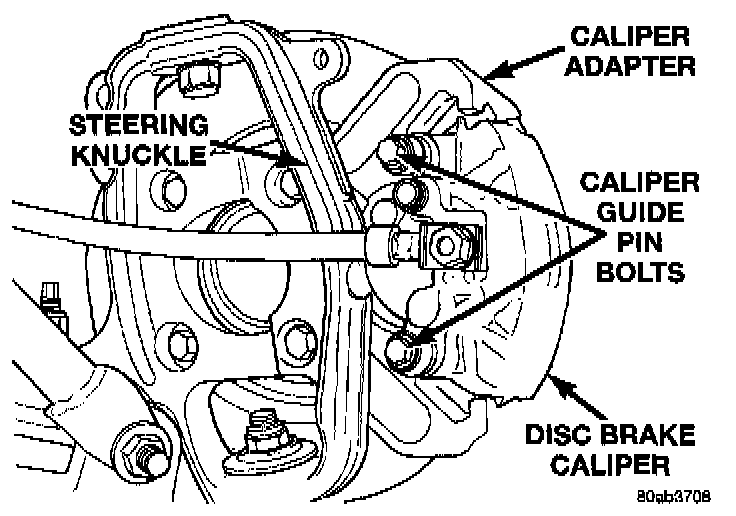 CALIPER ADAPTER

STEERING KNUCKLE

CALIPER GUIDE PIN BOLTS

DISC BRAKE CALIPER

80ab3708