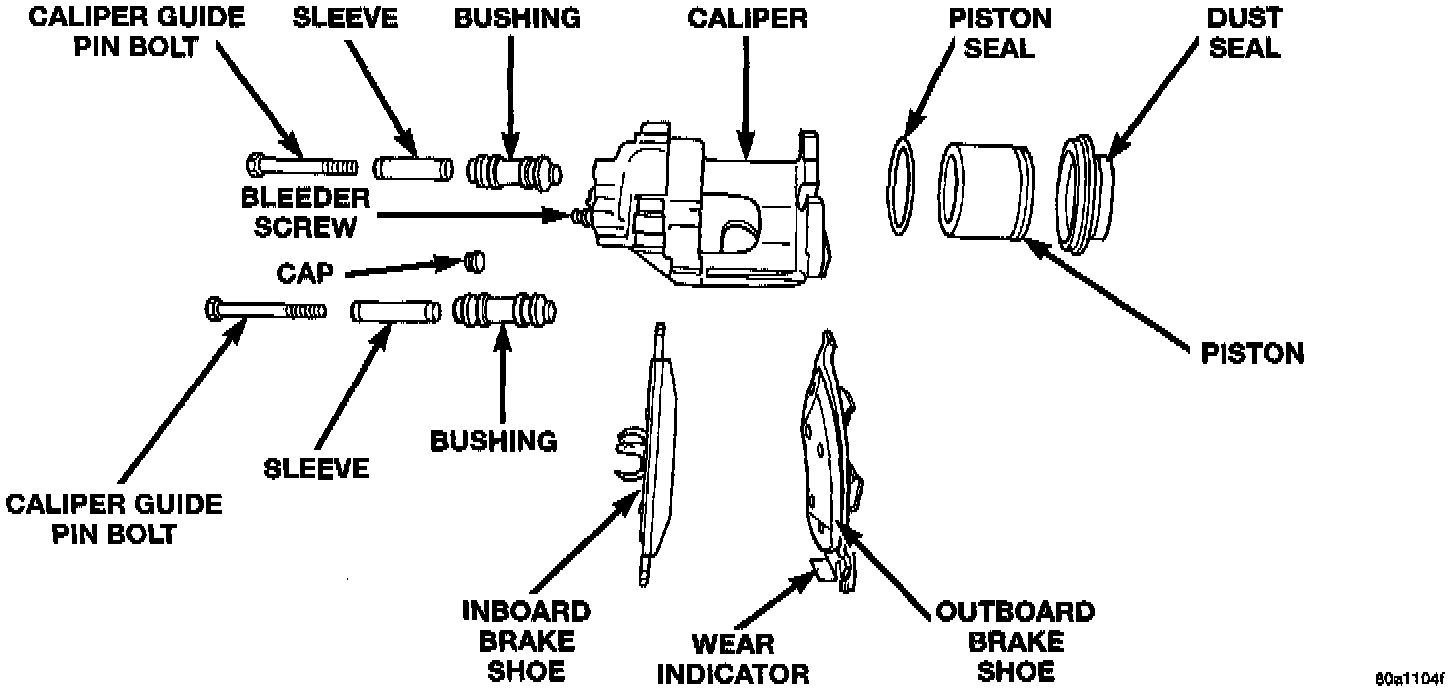 CALIPER GUIDE PIN BOLT

SLEEVE

BUSHING

CALIPER

PISTON SEAL

DUST SEAL

BLEEDER SCREW

CAP

PISTON

BUSHING

SLEEVE

CALIPER GUIDE PIN BOLT

INBOARD BRAKE SHOE

WEAR INDICATOR

OUTBOARD BRAKE SHOE

80a1104f