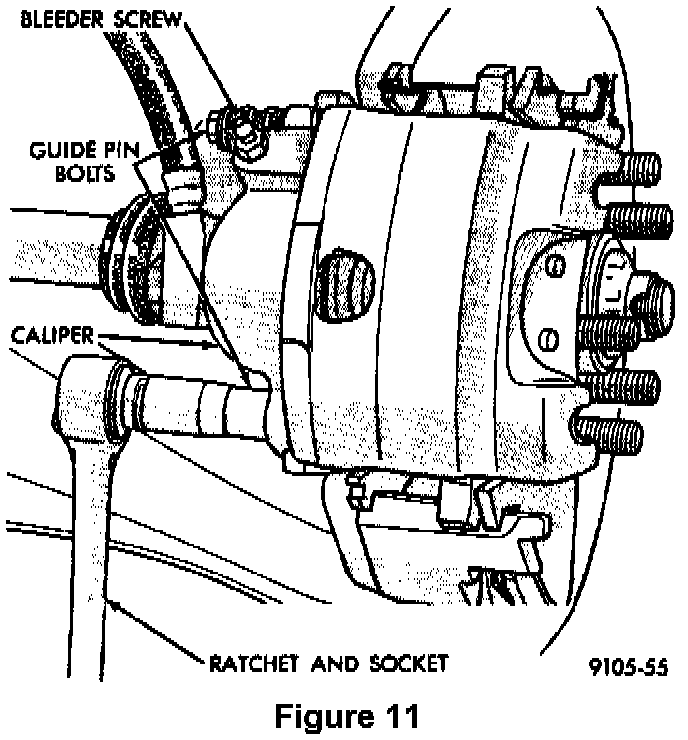 BLEEDER SCREW

GUIDE PIN BOLTS

CALIPER

RATCHET AND SOCKET

9105-55

Figure 11