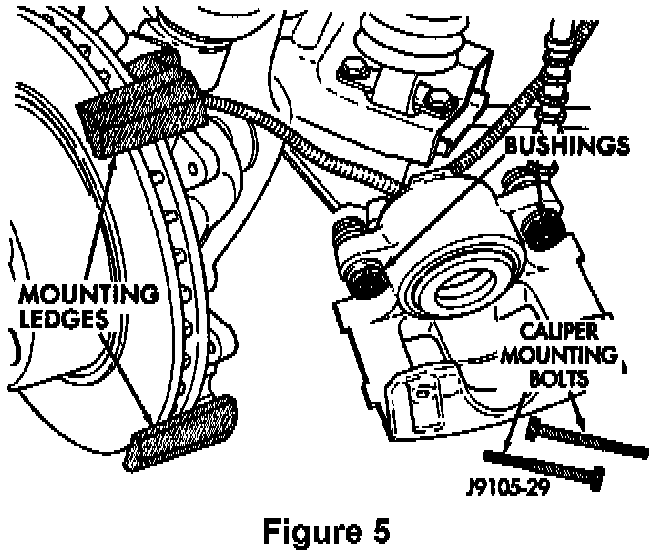 BUSHINGS

MOUNTING LEDGES

CALIPER MOUNTING BOLTS

J9105-29

Figure 5