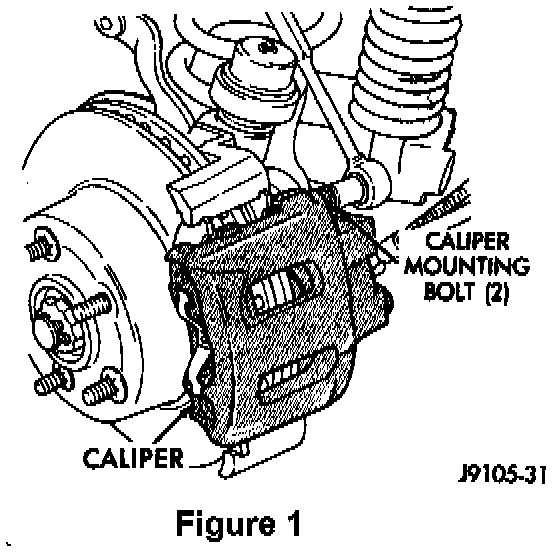 CALIPER MOUNTING BOLT (2)

CALIPER

J9105-31

Figure 1