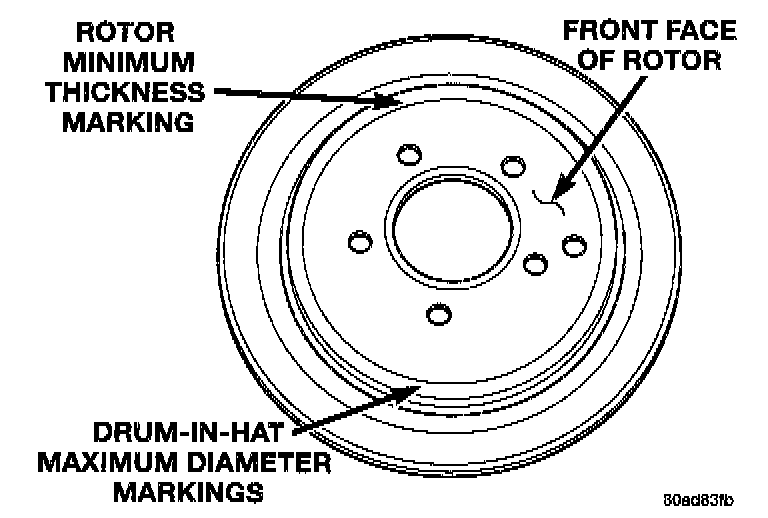 ROTOR MINIMUM THICKNESS MARKING

FRONT FACE OF ROTOR

DRUM-IN-HAT MAXIMUM DIAMETER MARKINGS

80ad83fb