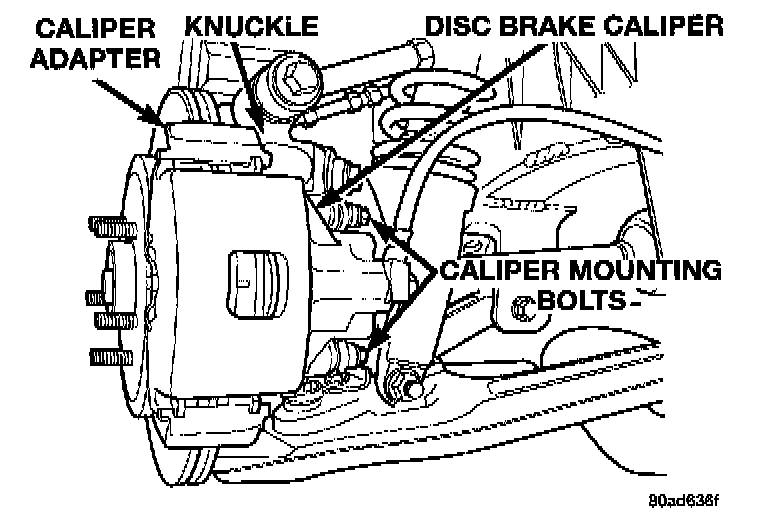 CALIPER ADAPTER

KNUCKLE

DISC BRAKE CALIPER

CALIPER MOUNTING BOLTS

80ad636f