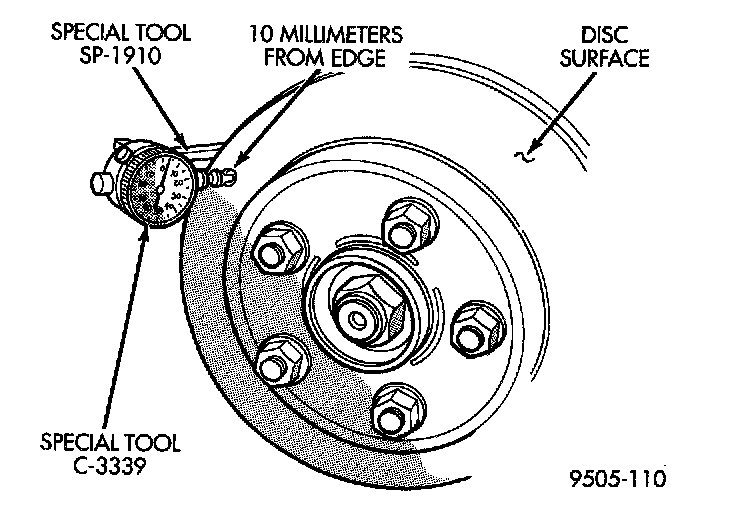 SPECIAL TOOL SP-1910

10 MILLIMETERS FROM EDGE

DISC SURFACE

SPECIAL TOOL C-3339

9505-110