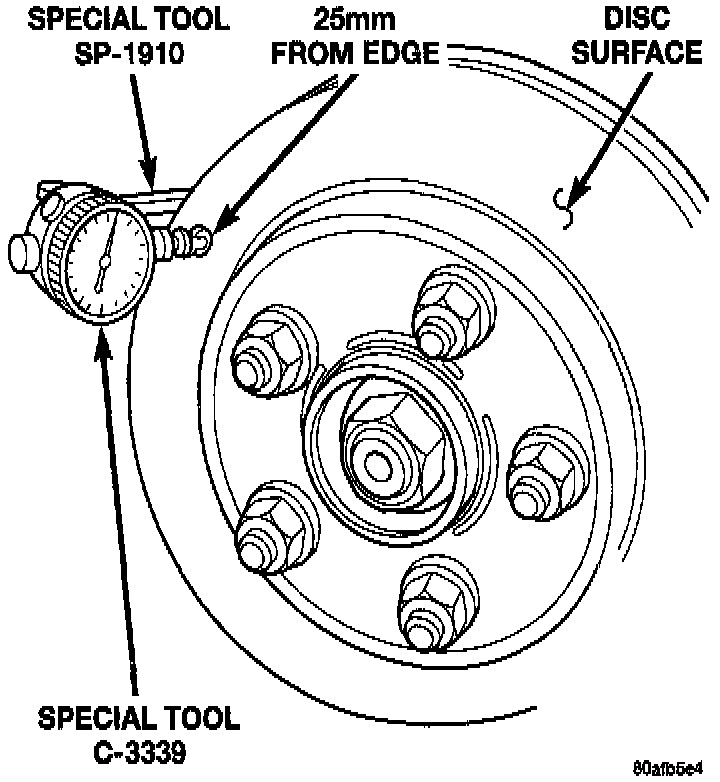 SPECIAL TOOL SP-1910

25mm FROM EDGE

DISC SURFACE

SPECIAL TOOL C-3339

80afb5e4