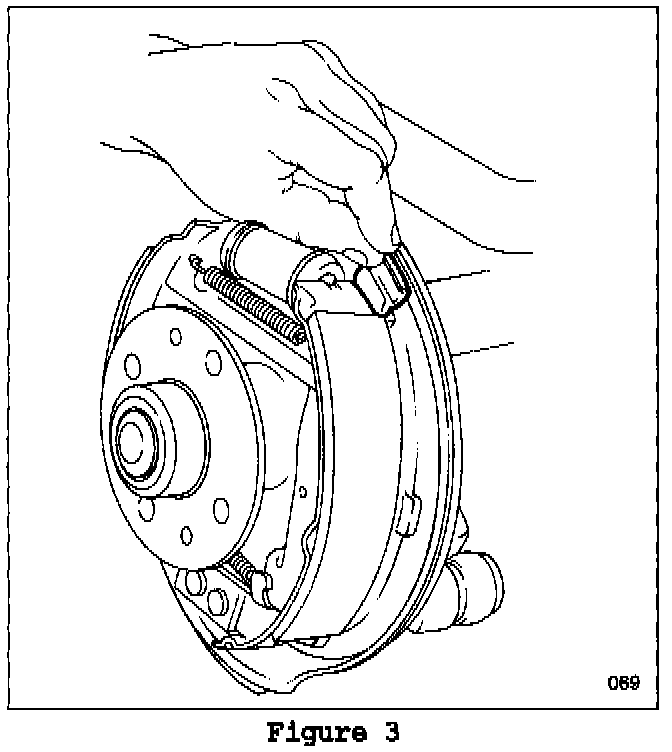 089

Figure 3