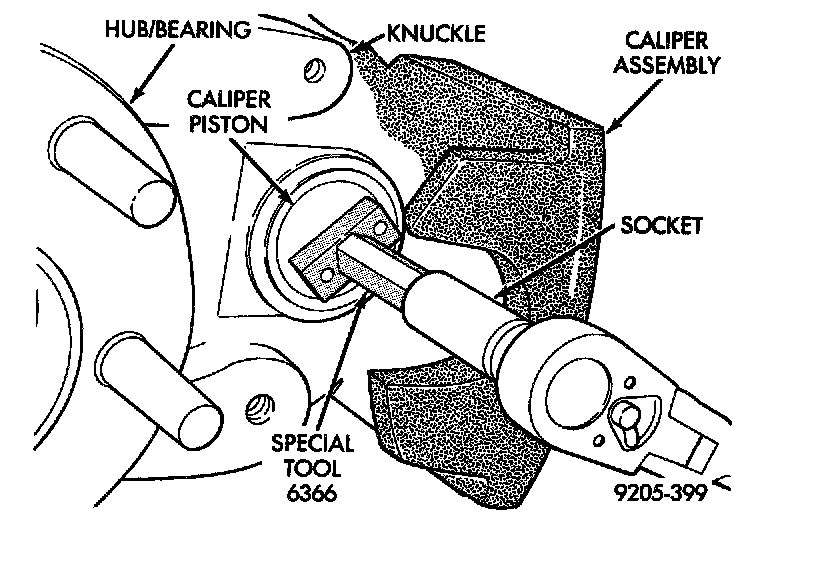 HUB/BEARING
KNUCKLE
CALIPER ASSEMBLY
CALIPER PISTON
SOCKET
SPECIAL TOOL 6366
9205-399