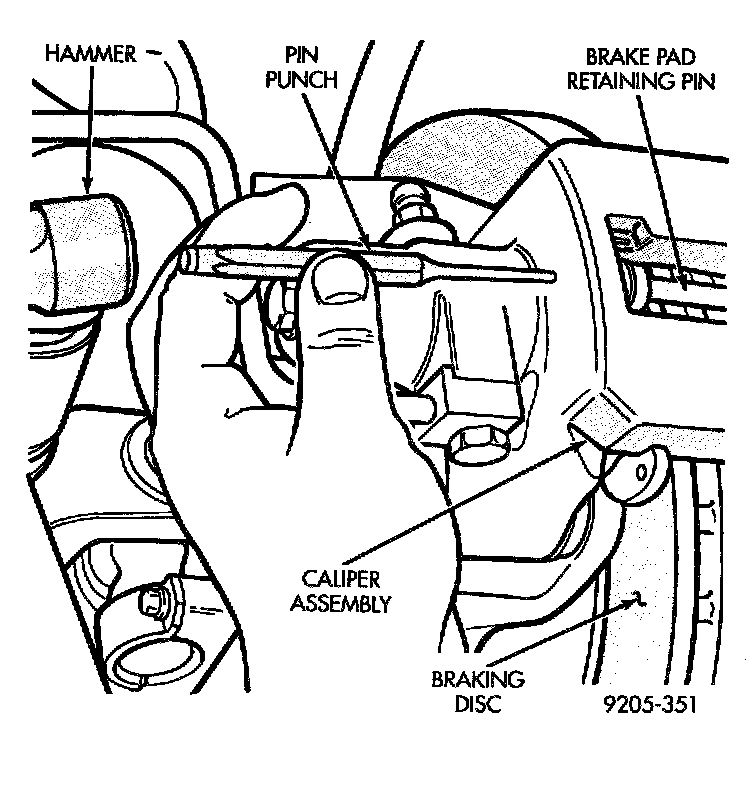 HAMMER

PIN PUNCH

BRAKE PAD RETAINING PIN

CALIPER ASSEMBLY

BRAKING DISC

9205-351