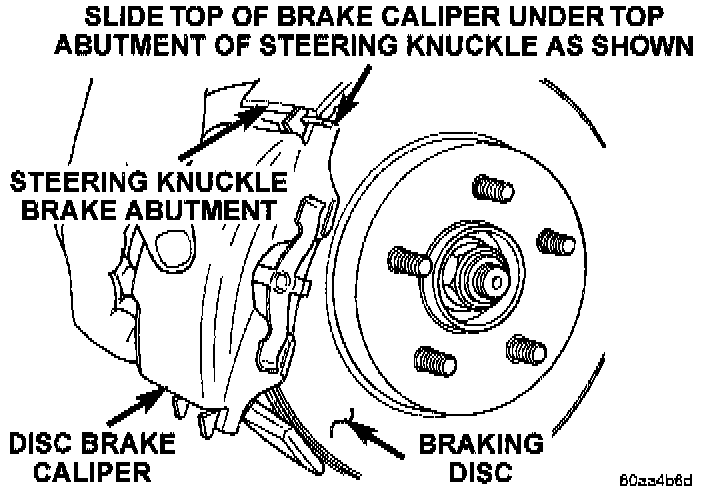 SLIDE TOP OF BRAKE CALIPER UNDER TOP ABUTMENT OF STEERING KNUCKLE AS SHOWN

STEERING KNUCKLE BRAKE ABUTMENT

DISC BRAKE CALIPER

BRAKING DISC

80aa4b6d