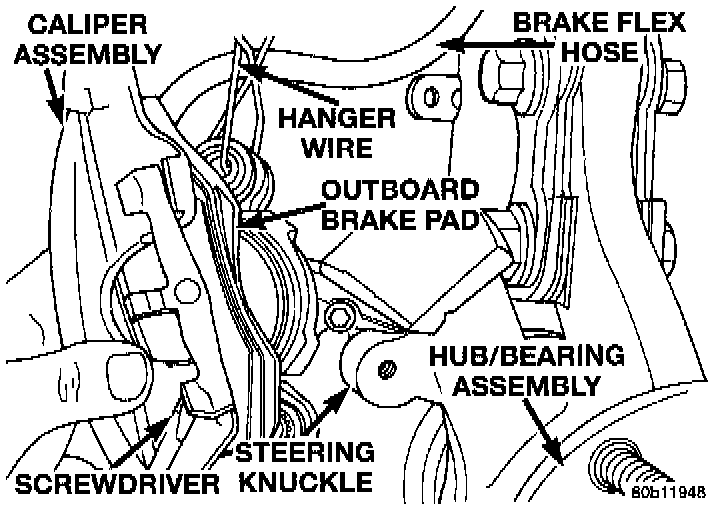 CALIPER ASSEMBLY

BRAKE FLEX HOSE

HANGER WIRE

OUTBOARD BRAKE PAD

HUB/BEARING ASSEMBLY

SCREWDRIVER

STEERING KNUCKLE

80b11948