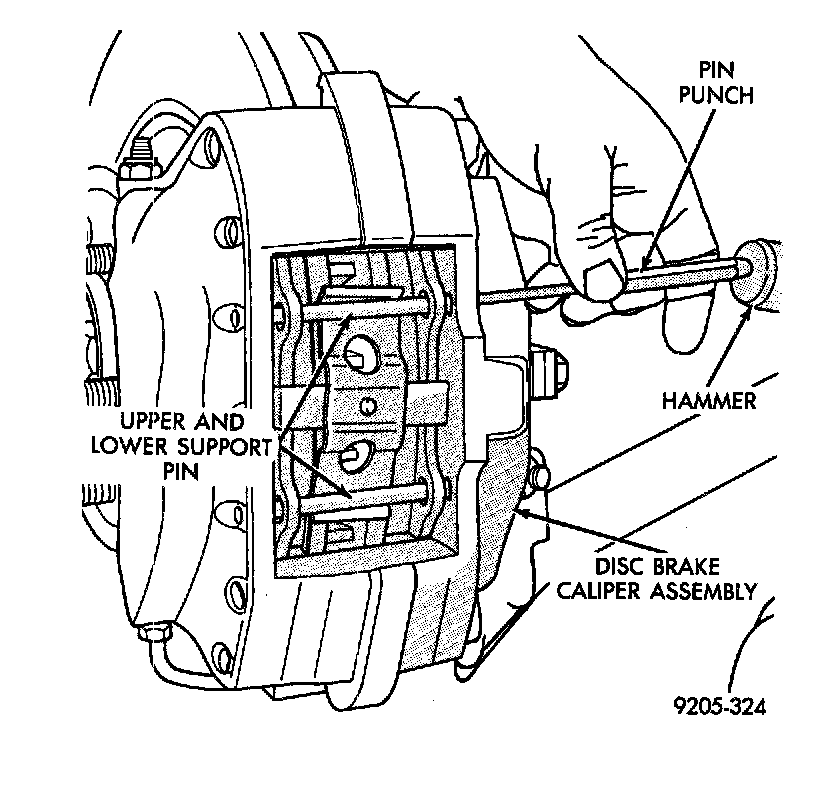 PIN PUNCH

HAMMER

UPPER AND LOWER SUPPORT PIN

DISC BRAKE CALIPER ASSEMBLY

9205-324