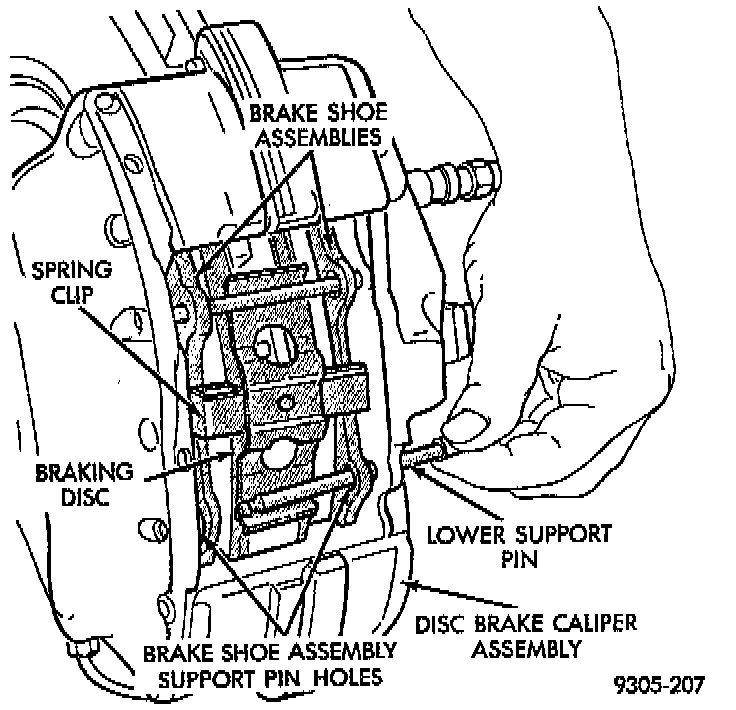 BRAKE SHOE ASSEMBLIES

SPRING CLIP

BRAKING DISC

LOWER SUPPORT PIN

DISC BRAKE CALIPER ASSEMBLY

BRAKE SHOE ASSEMBLY SUPPORT PIN HOLES

9305-207