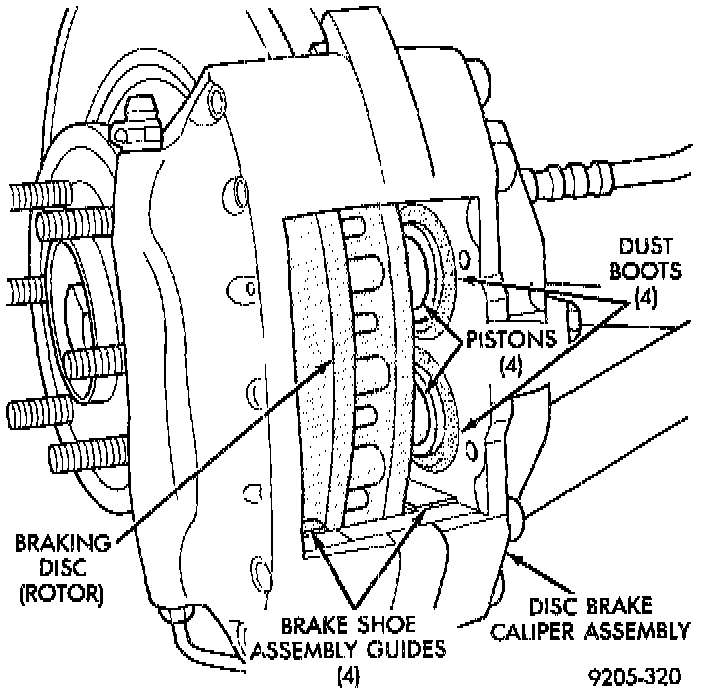 DUST BOOTS (4)

PISTONS (4)

BRAKING DISC (ROTOR)

BRAKE SHOE ASSEMBLY GUIDES (4)

DISC BRAKE CALIPER ASSEMBLY

9205-320