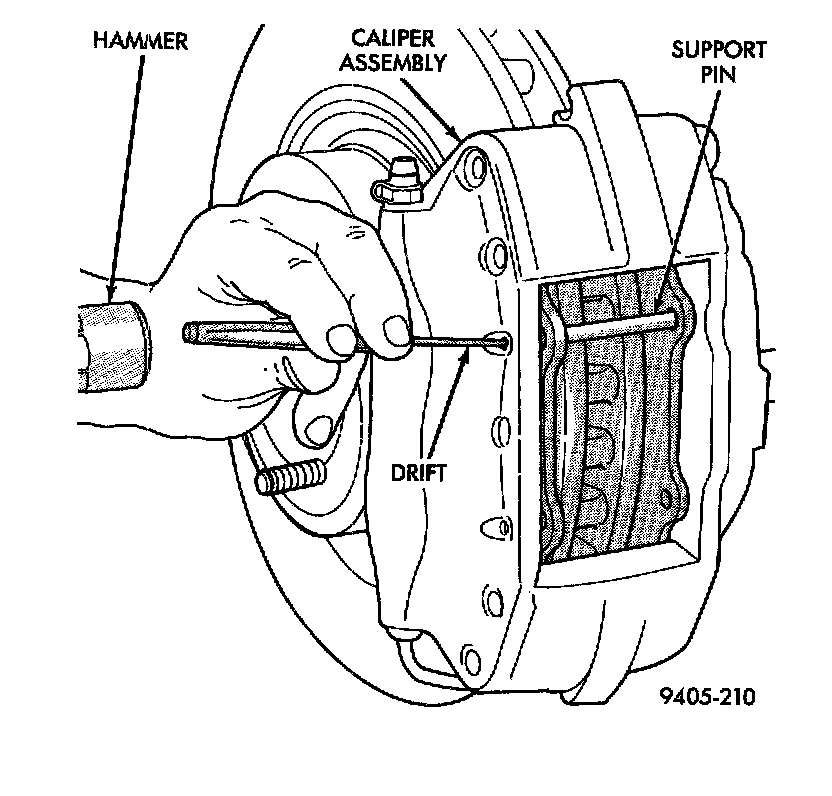 HAMMER

CALIPER ASSEMBLY

SUPPORT PIN

DRIFT

9405-210