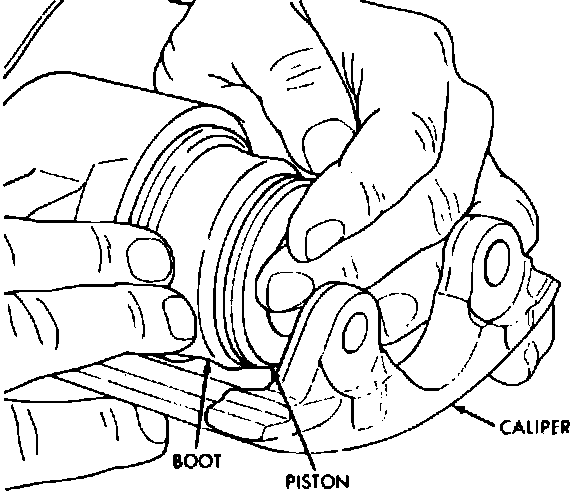 CALIPER

BOOT

PISTON