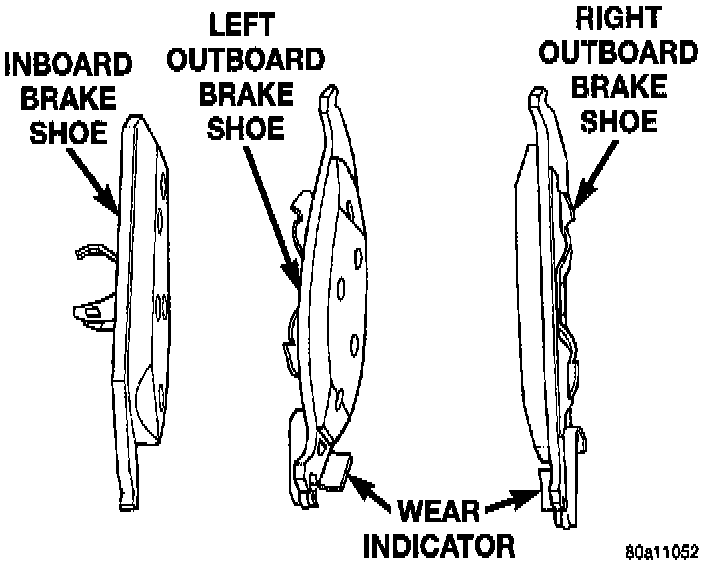 INBOARD BRAKE SHOE

LEFT OUTBOARD BRAKE SHOE

RIGHT OUTBOARD BRAKE SHOE

WEAR INDICATOR

80a11052