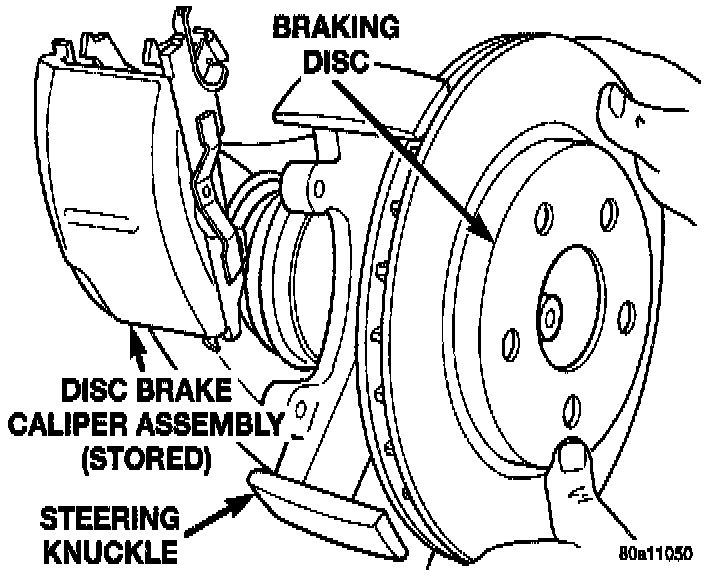 BRAKING DISC

DISC BRAKE CALIPER ASSEMBLY (STORED)

STEERING KNUCKLE

80a11050