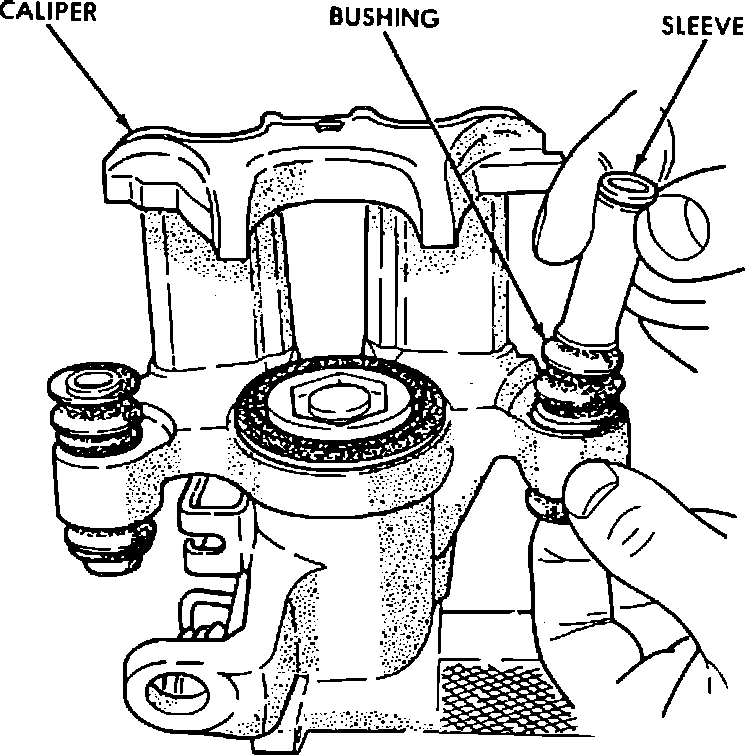 CALIPER
BUSHING
SLEEVE