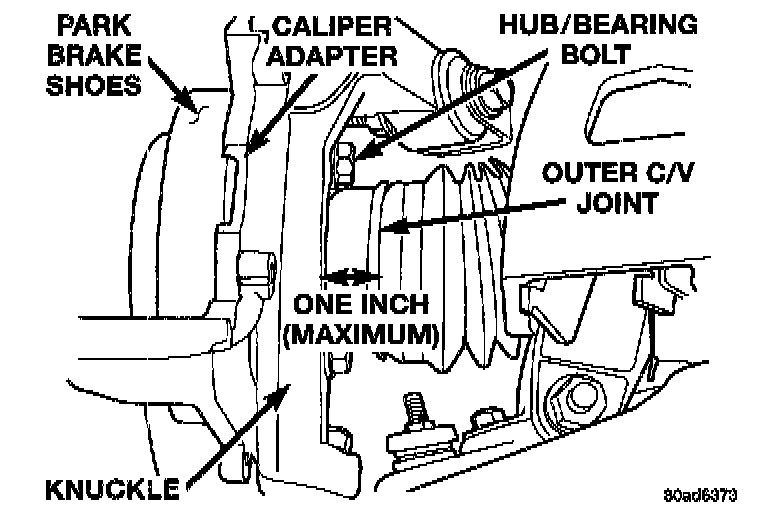 PARK BRAKE SHOES

CALIPER ADAPTER

HUB/BEARING BOLT

OUTER C/V JOINT

ONE INCH (MAXIMUM)

KNUCKLE

80ad6373