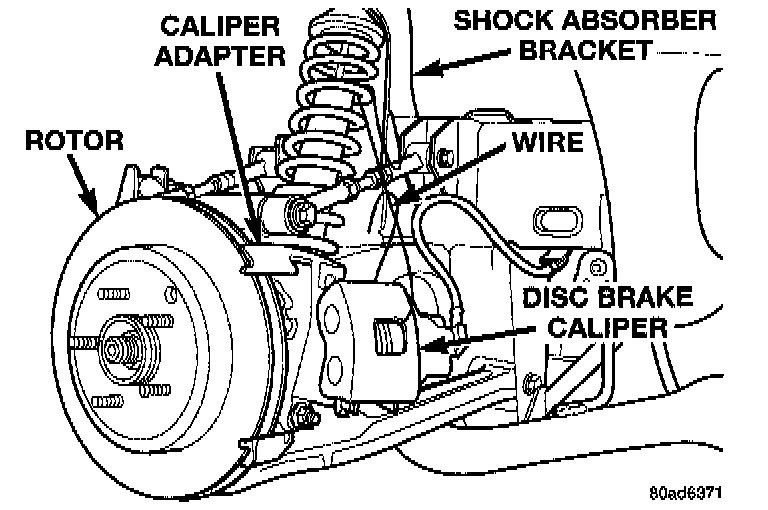 CALIPER ADAPTER

SHOCK ABSORBER BRACKET

ROTOR

WIRE

DISC BRAKE CALIPER

80ad6371